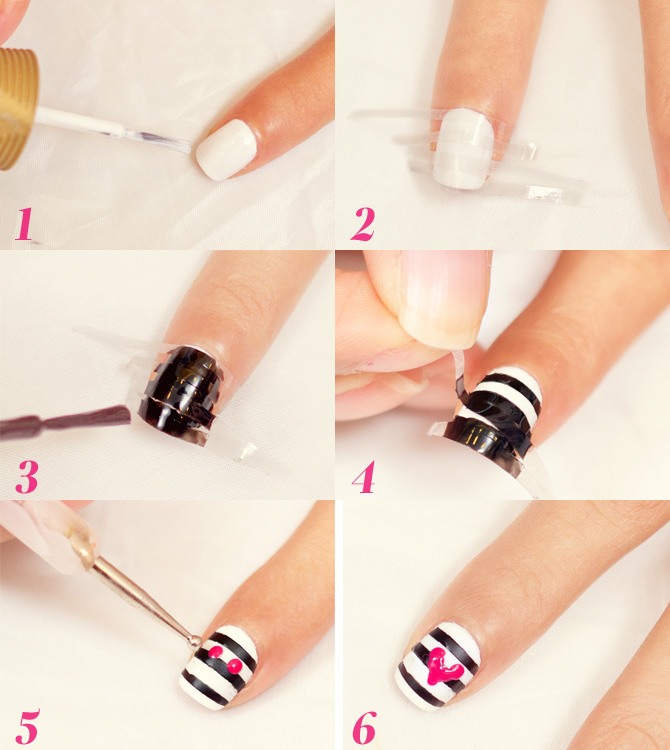 1
2
3
4
5
6