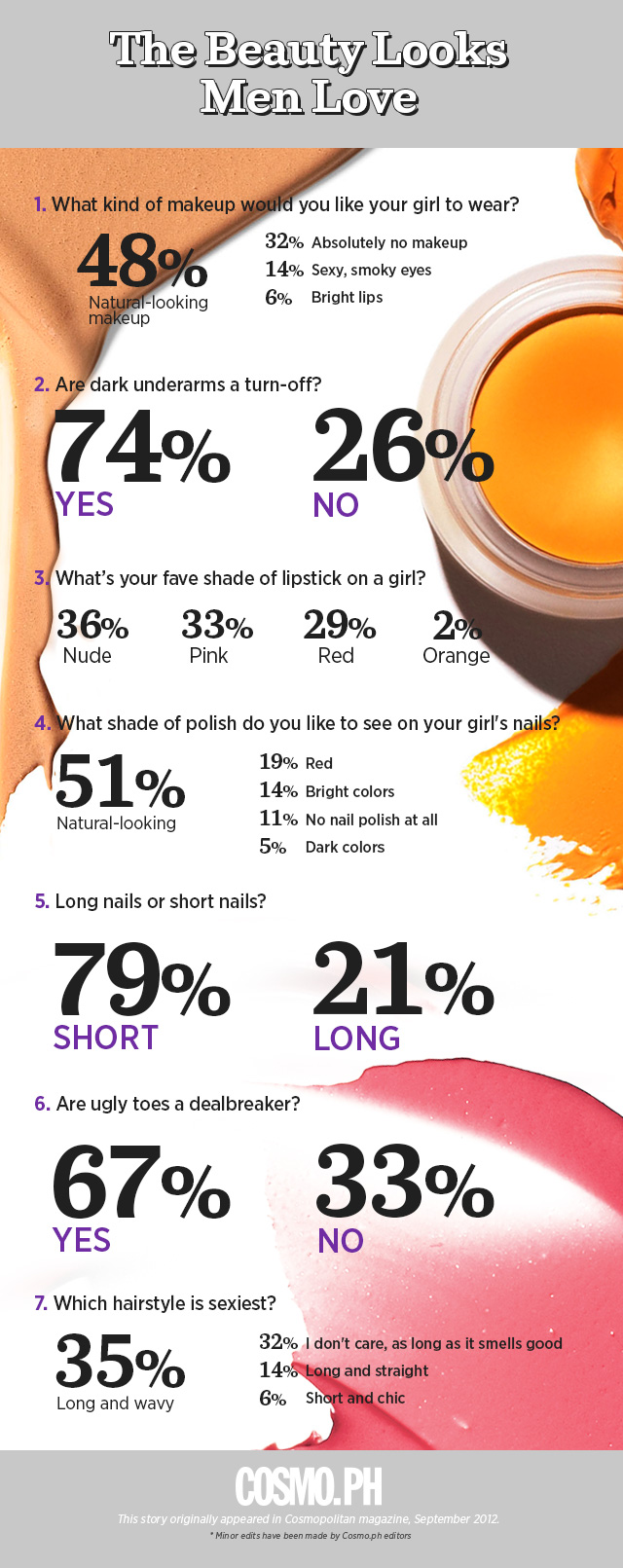 The Beauty Looks Men Love

1. What kind of makeup would you like your girl to wear?

48%
Natural-looking makeup

32% Absolutely no makeup
14% Sexy, smoky eyes
6% Bright lips

2. Are dark underarms a turn-off?

74%
YES

26%
NO

3. What's your fave shade of lipstick on a girl?

36%
Nude

33%
Pink

29%
Red

2%
Orange

4. What shade of polish do you like to see on your girl's nails?

51%
Natural-looking

19% Red
14% Bright colors
11% No nail polish at all
5% Dark colors

5. Long nails or short nails?

79%
SHORT

21%
LONG

6. Are ugly toes a dealbreaker?

67%
YES

33%
NO

7. Which hairstyle is sexiest?

35%
Long and wavy

32% I don't care, as long as it smells good
14% Long and straight
6% Short and chic

COSMO.PH

This story originally appeared in Cosmopolitan magazine, September 2012.
* Minor edits have been made by Cosmo.ph editors