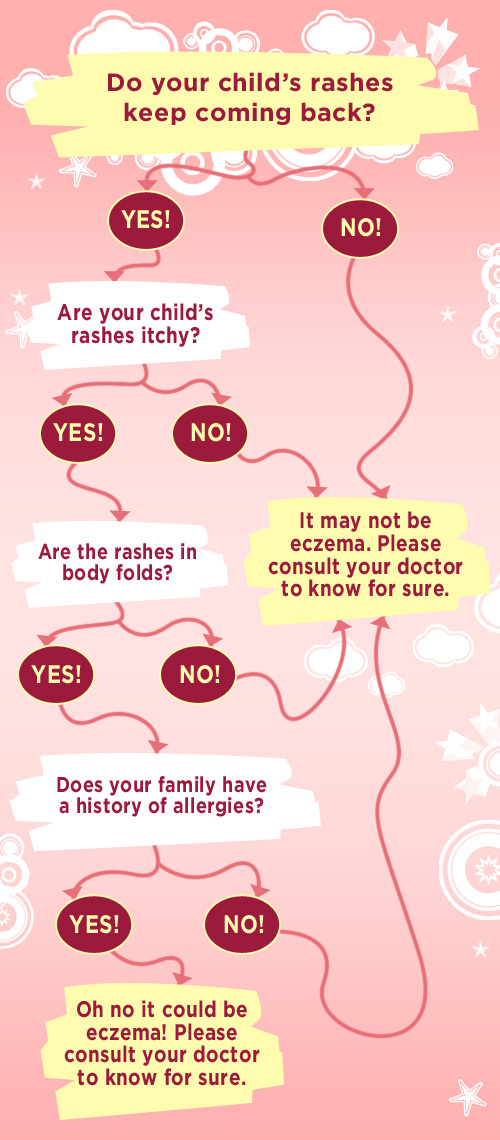 Do your child's rashes keep coming back?

YES!

NO!

Are your child's rashes itchy?

YES!

NO!

It may not be eczema. Please consult your doctor to know for sure.

Are the rashes in body folds?

YES!

NO!

Does your family have a history of allergies?

YES!

NO!

Oh no it could be eczema! Please consult your doctor to know for sure.